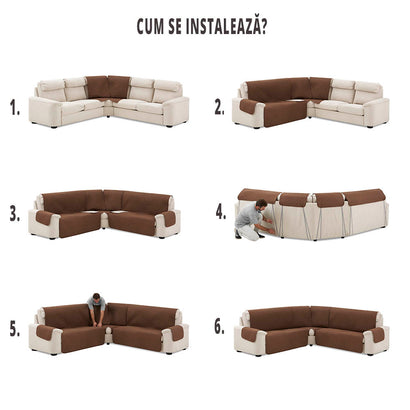 CUM SE INSTALEAZĂ?

1.

2.

3.

4.

5.

6.