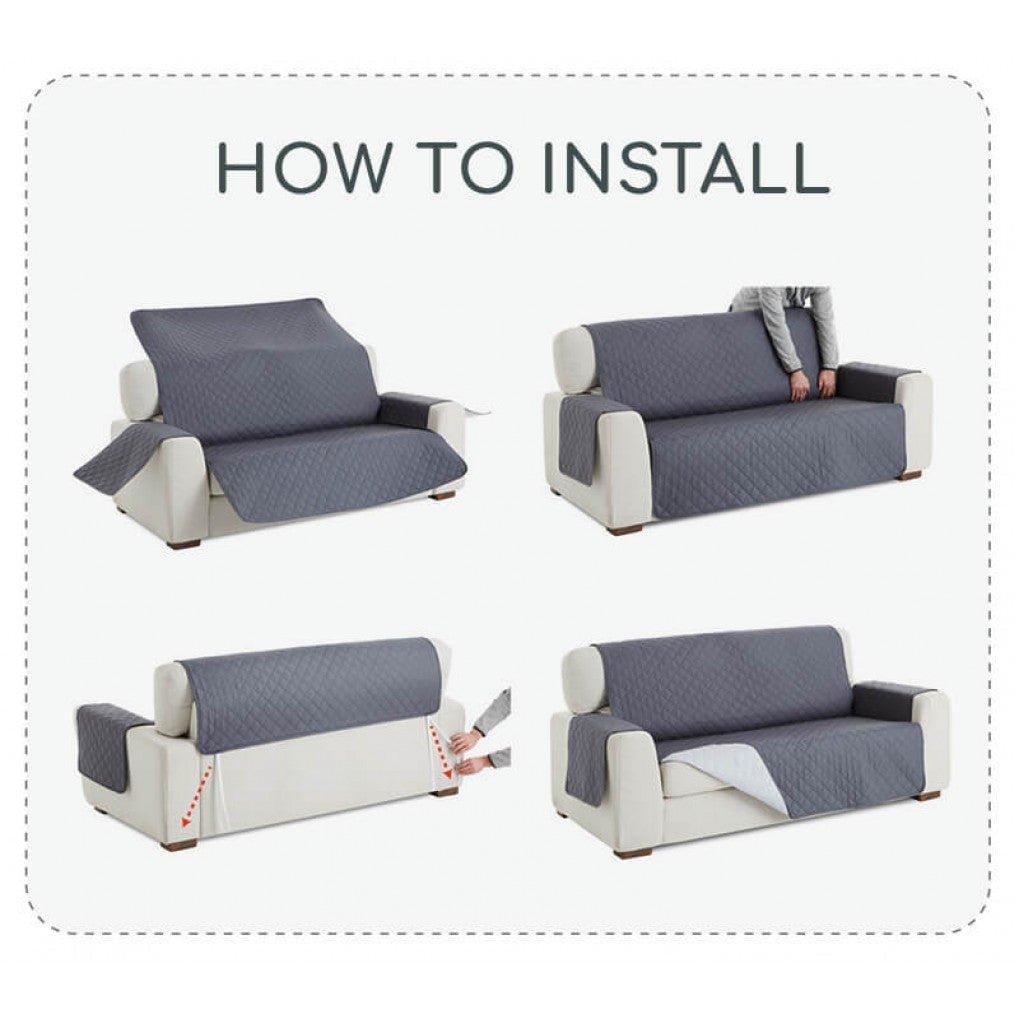 HOW TO INSTALL